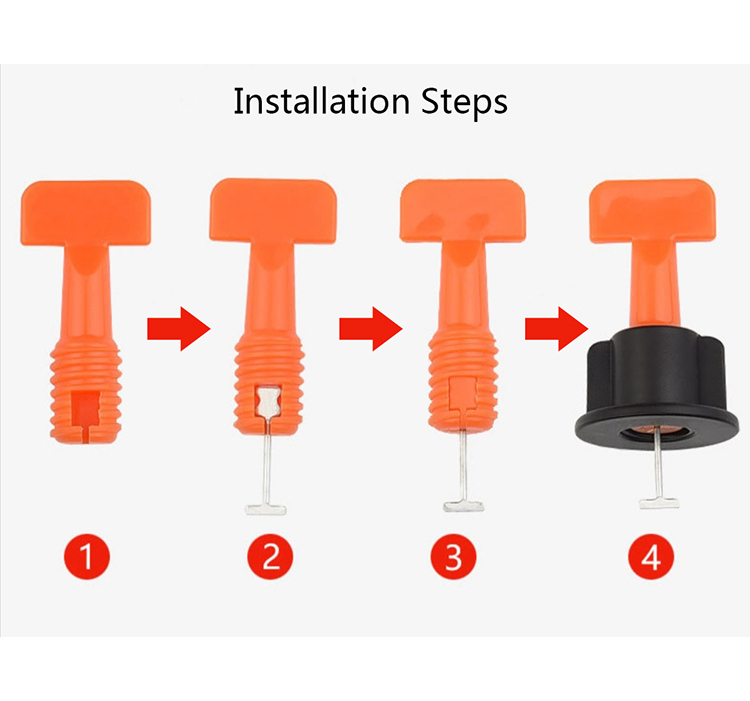 Installation Steps

1

2

3

4